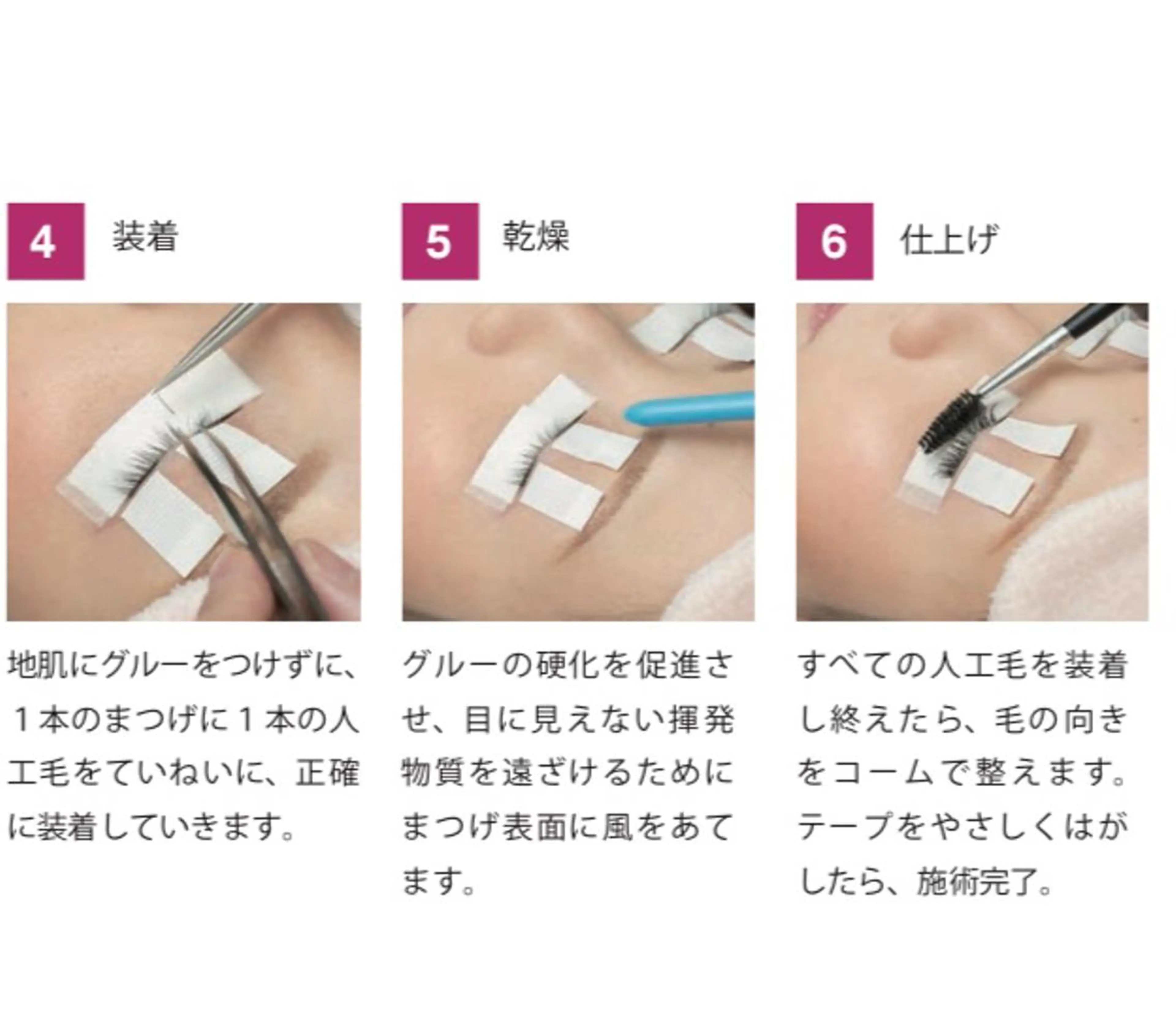 4 装着

地肌にグルーをつけずに、１本のまつげに１本の人工毛をていねいに、正確に装着していきます。

5 乾燥

グルーの硬化を促進させ、目に見えない揮発物質を遠ざけるためにまつげ表面に風をあてます。

6 仕上げ

すべての人工毛を装着し終えたら、毛の向きをコームで整えます。テープをやさしくはがしたら、施術完了。