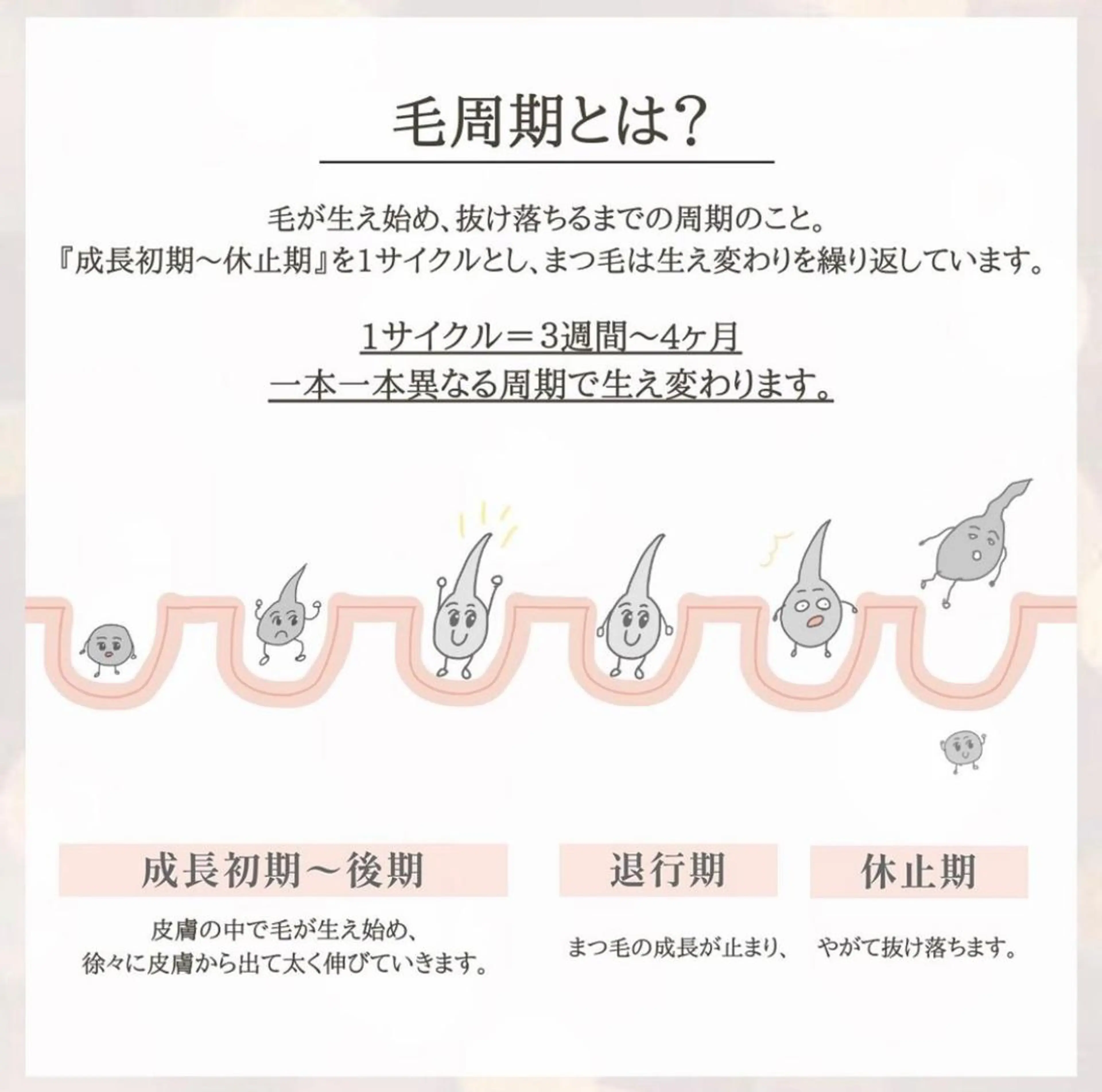 毛周期とは?

毛が生え始め、抜け落ちるまでの周期のこと。
『成長初期〜休止期』を1サイクルとし、まつ毛は生え変わりを繰り返しています。

1サイクル＝3週間〜4ヶ月
一本一本異なる周期で生え変わります。

成長初期〜後期

皮膚の中で毛が生え始め、
徐々に皮膚から出て太く伸びていきます。

退行期

まつ毛の成長が止まり、

休止期

やがて抜け落ちます。