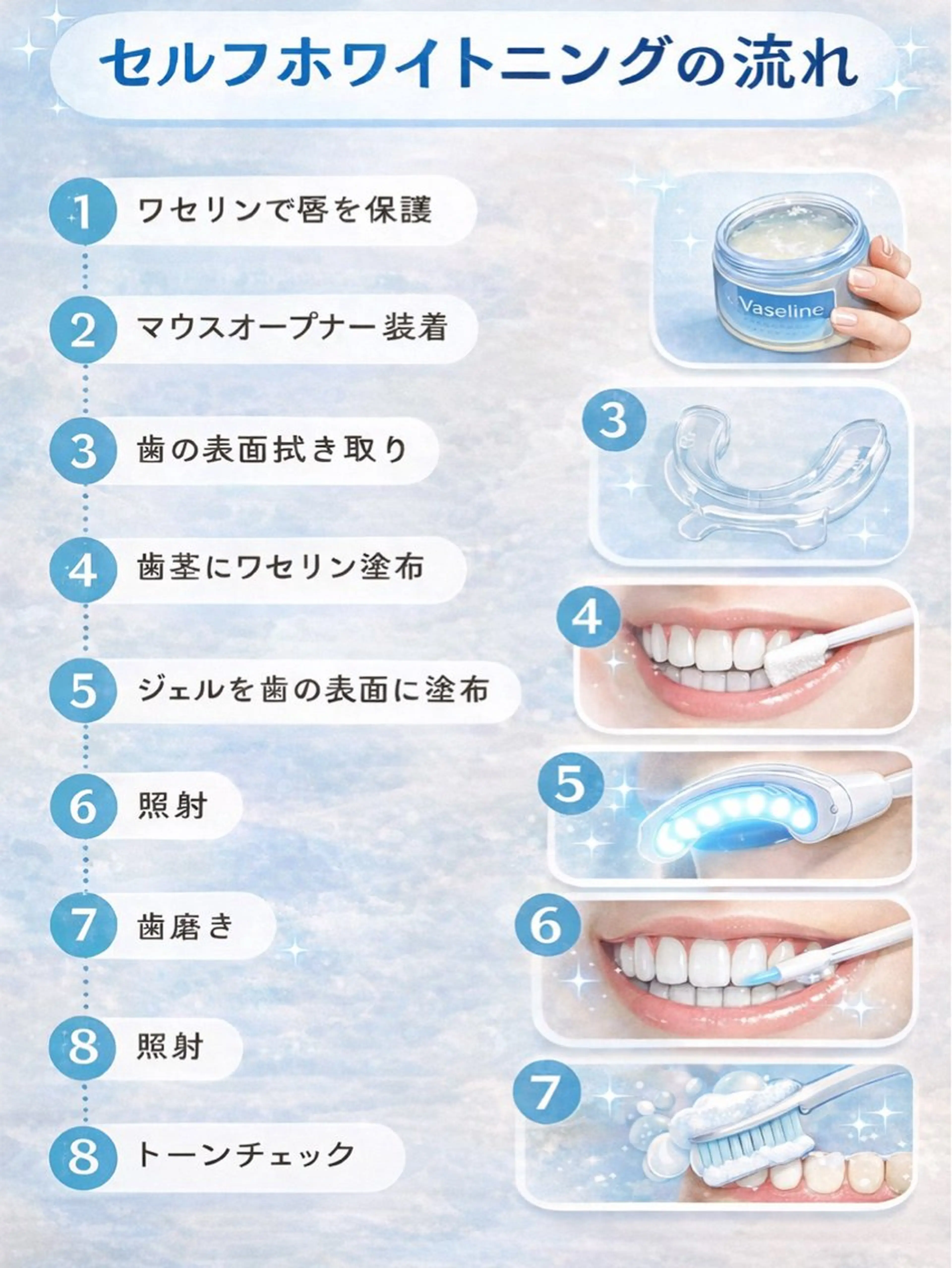 セルフホワイトニングの流れ

1 ワセリンで唇を保護

2 マウスオープナー装着

3 歯の表面拭き取り

4 歯茎にワセリン塗布

5 ジェルを歯の表面に塗布

6 照射

7 歯磨き

8 照射

8 トーンチェック

Vaseline

3

4

5

6

7