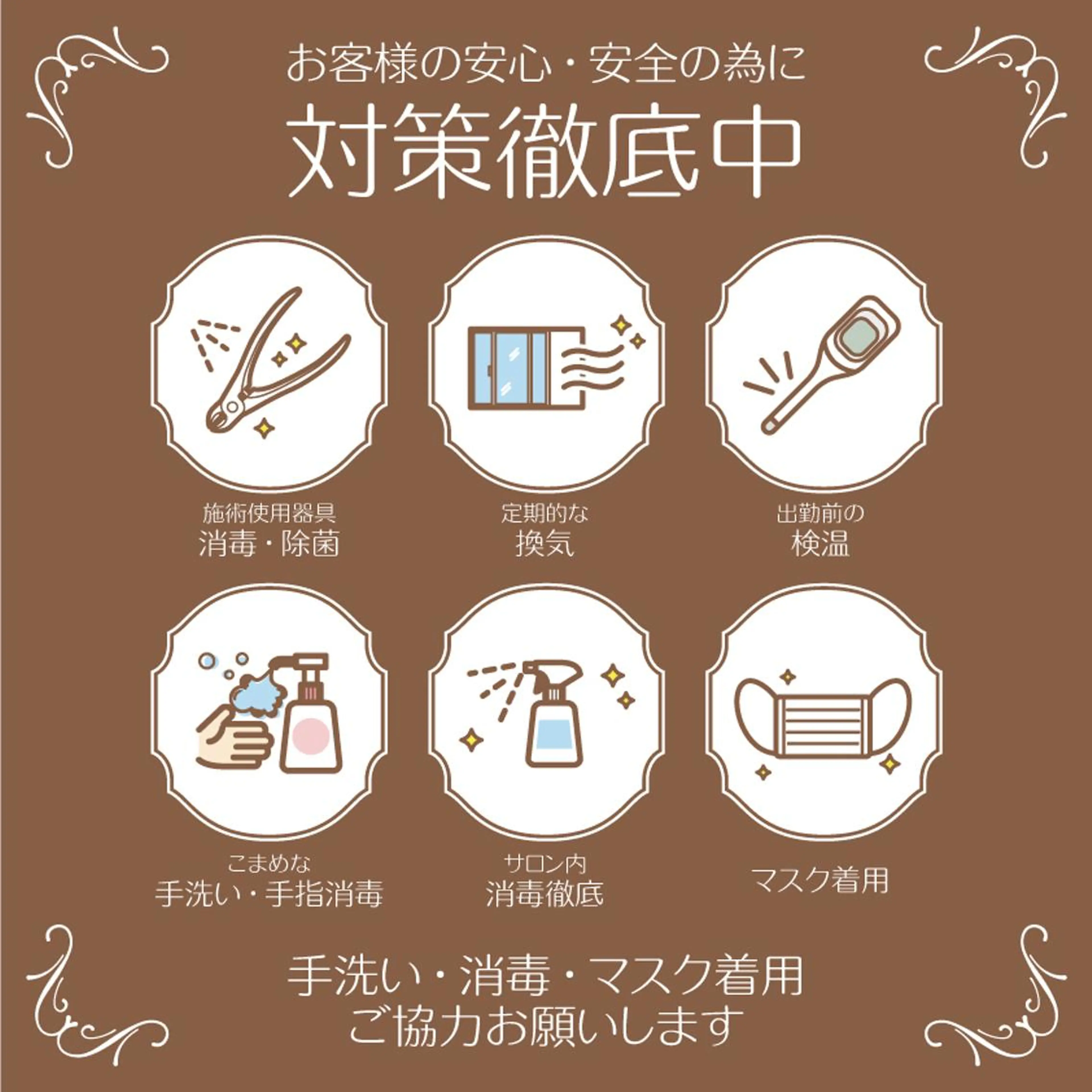 お客様の安心・安全の為に
対策徹底中

施術使用器具
消毒・除菌

定期的な
換気

出勤前の
検温

こまめな
手洗い・手指消毒

サロン内
消毒徹底

マスク着用

手洗い・消毒・マスク着用
ご協力お願いします