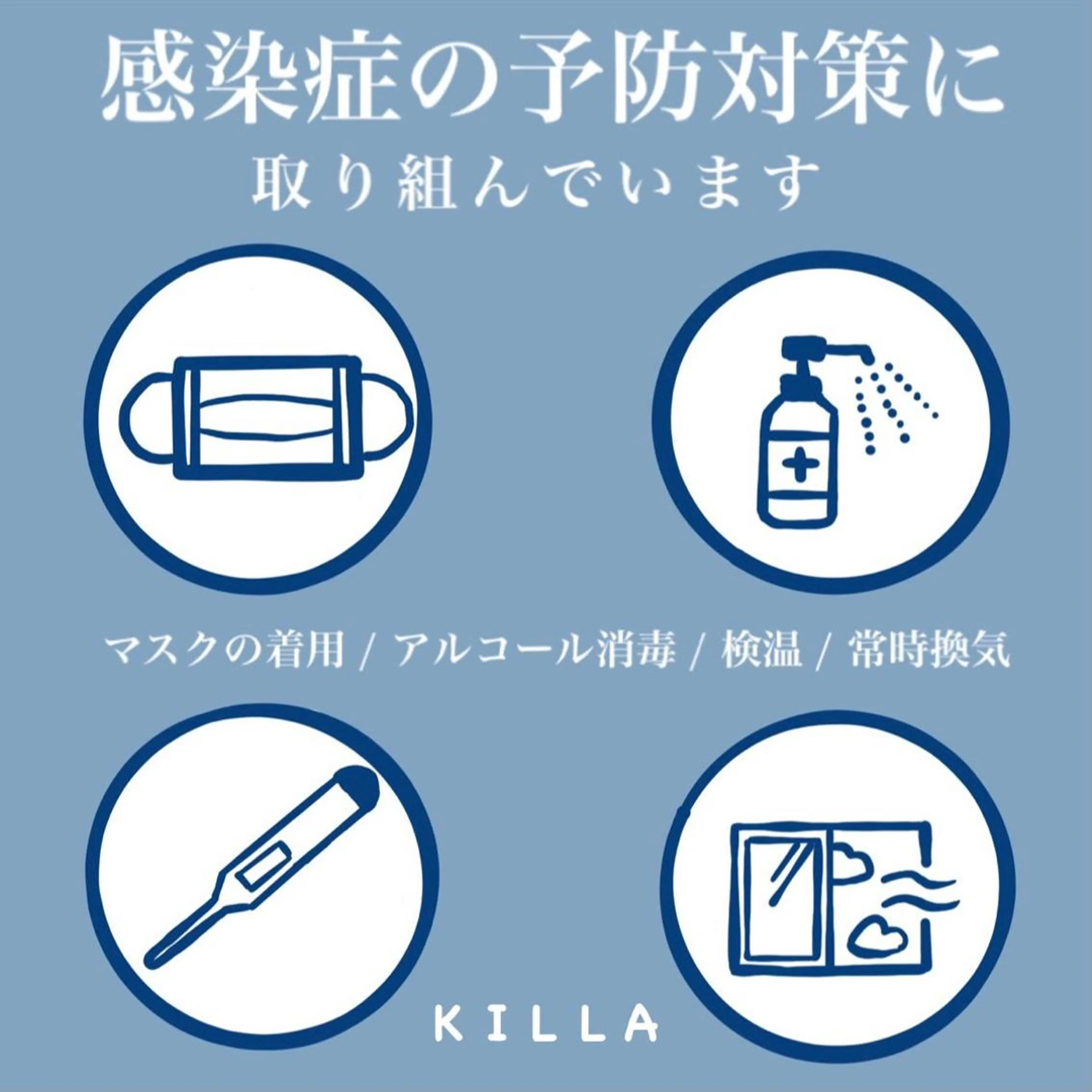 感染症の予防対策に
取り組んでいます

マスクの着用 / アルコール消毒 / 検温 / 常時換気

KILLA