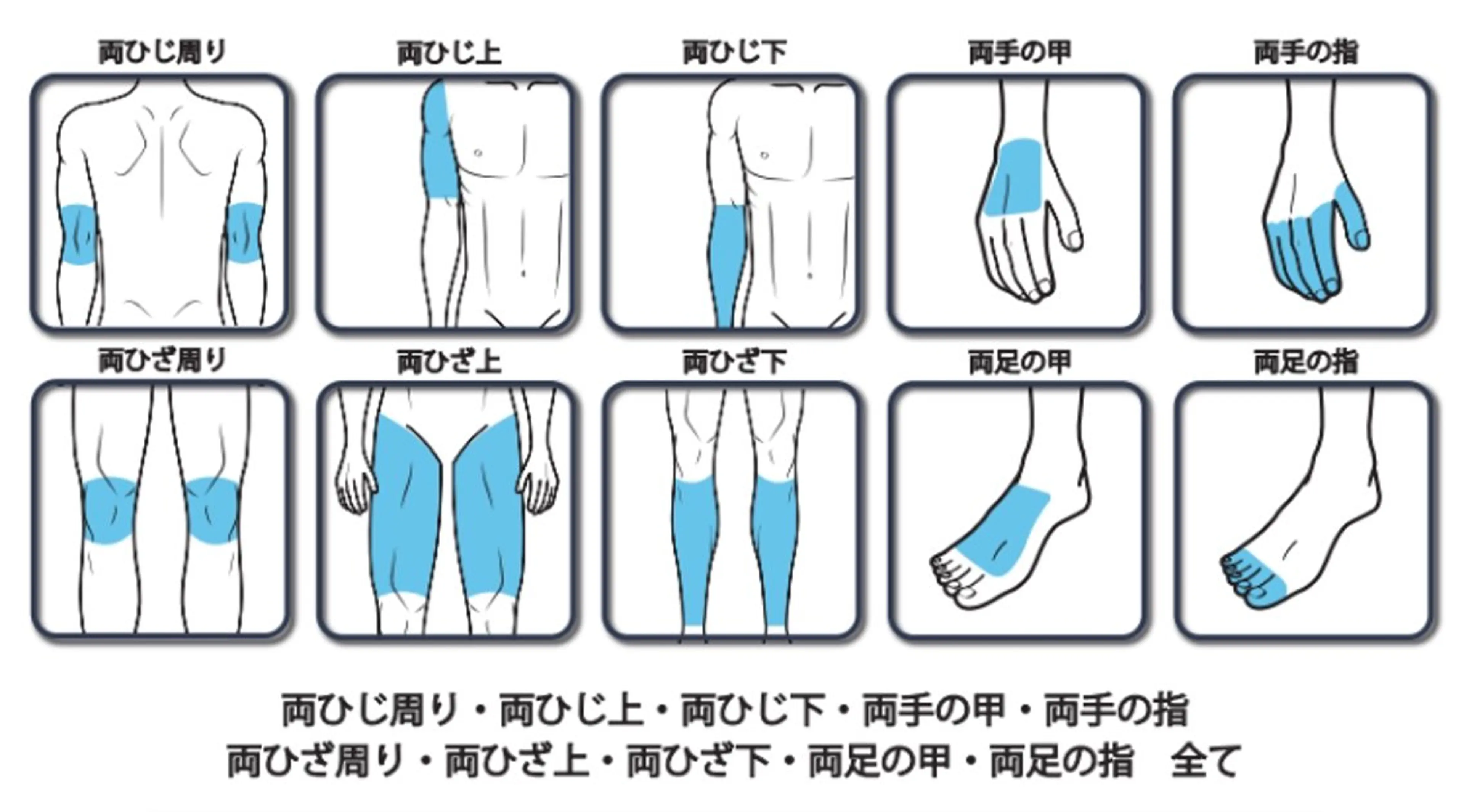 両ひじ周り

両ひじ上

両ひじ下

両手の甲

両手の指

両ひざ周り

両ひざ上

両ひざ下

両足の甲

両足の指

両ひじ周り・両ひじ上・両ひじ下・両手の甲・両手の指
両ひざ周り・両ひざ上・両ひざ下・両足の甲・両足の指　全て