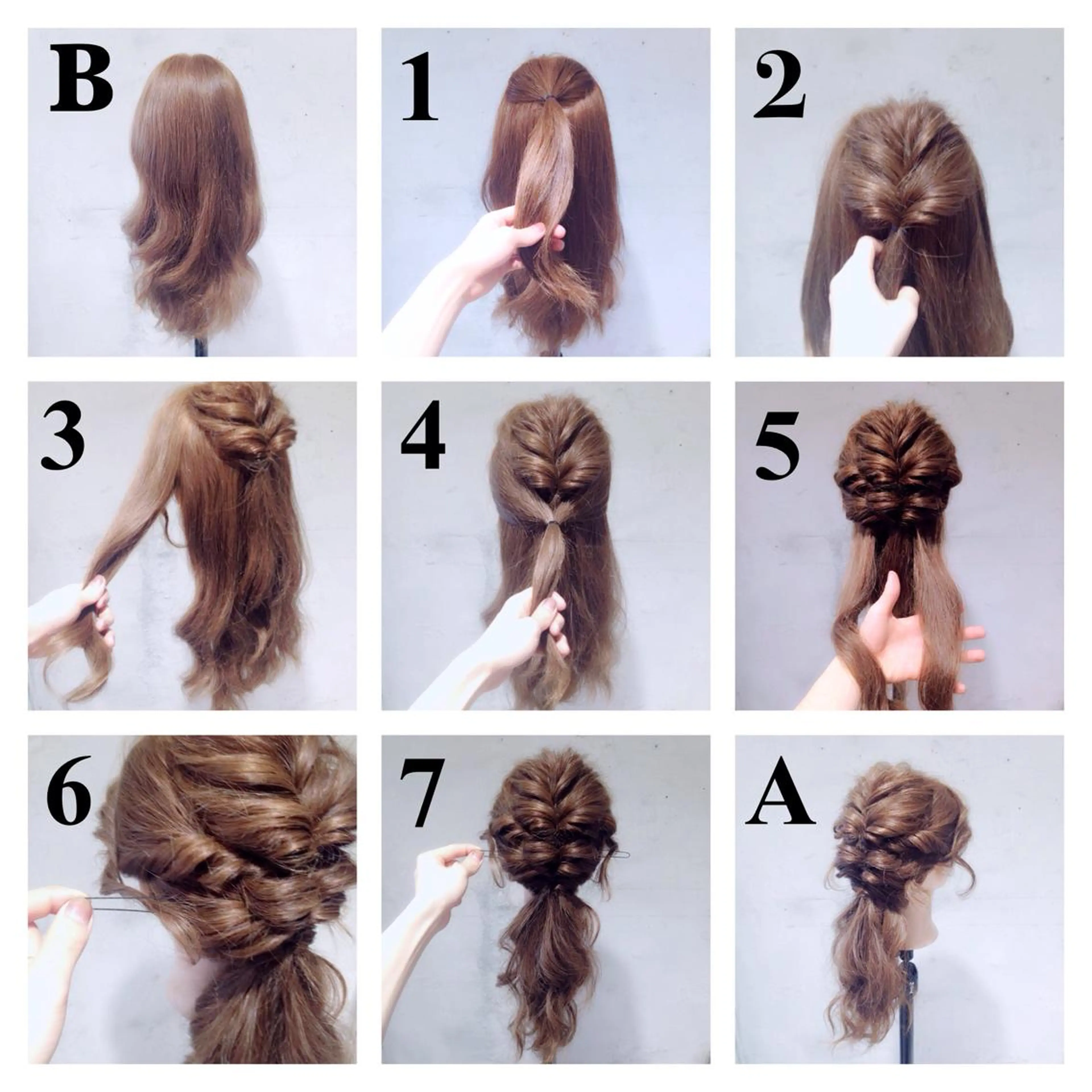 B

1

2

3

4

5

6

7

A