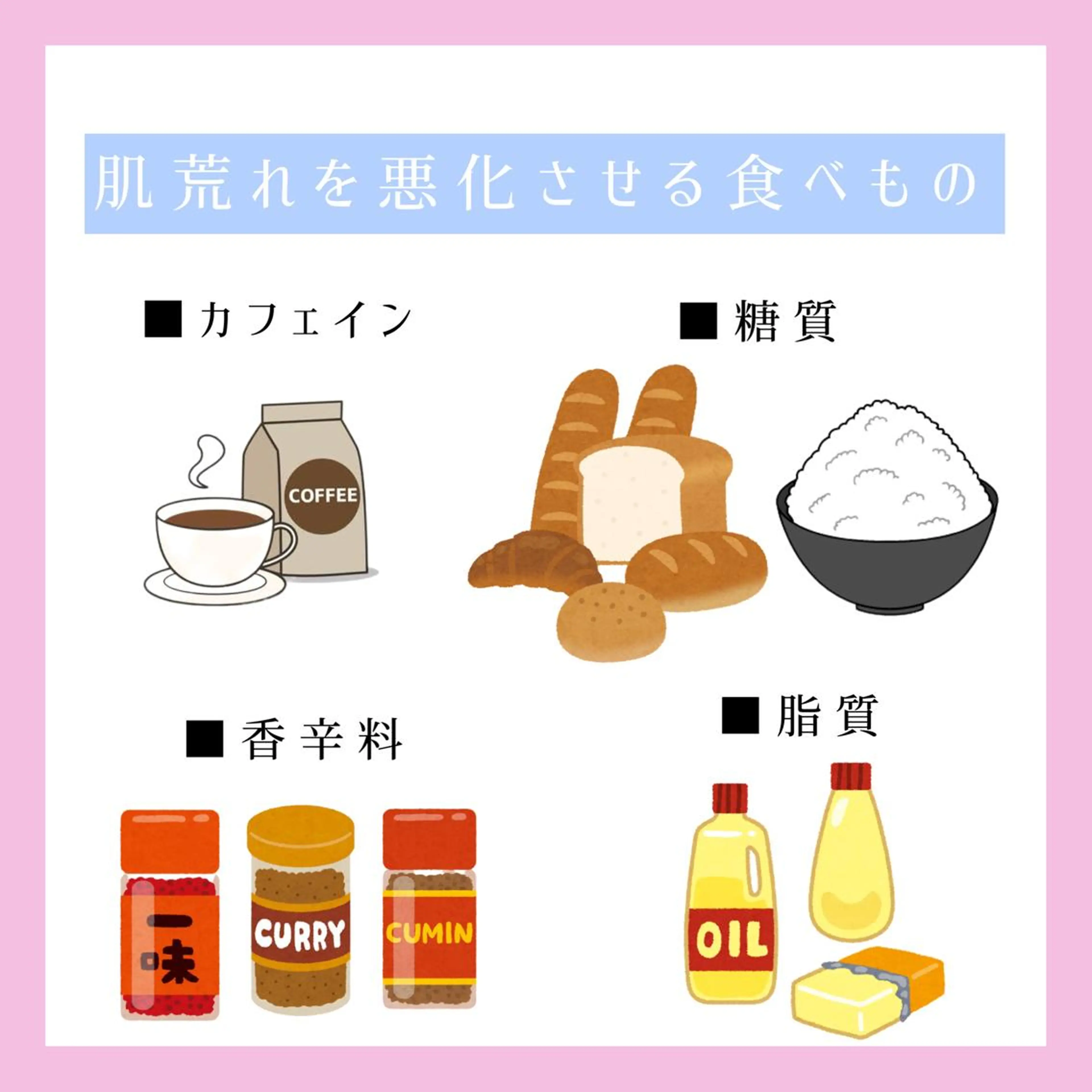 肌荒れを悪化させる食べもの

■カフェイン

COFFEE

■糖質

■香辛料

一味

CURRY

CUMIN

■脂質

OIL