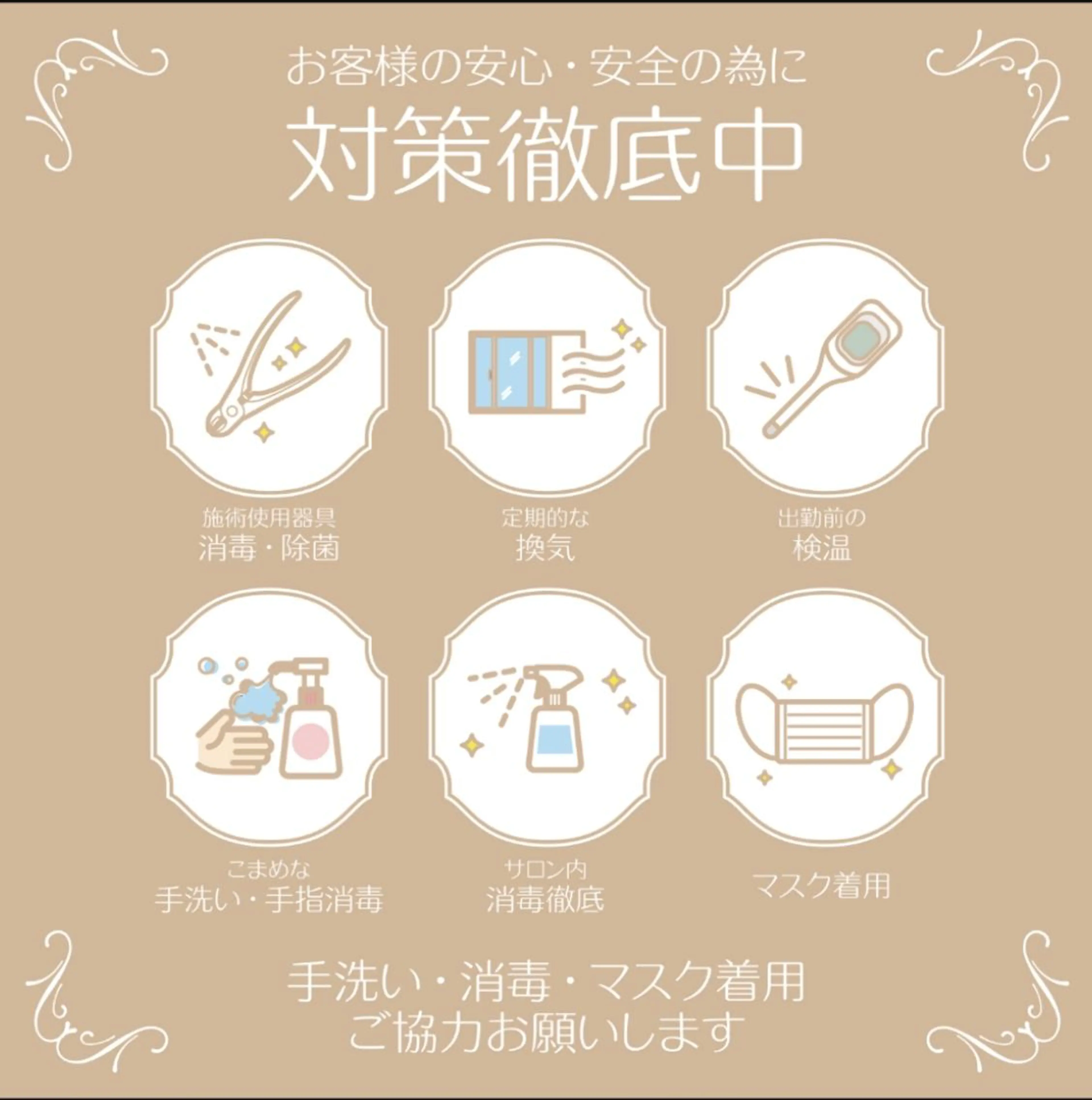 お客様の安心・安全の為に
対策徹底中

施術使用器具
消毒・除菌

定期的な
換気

出勤前の
検温

こまめな
手洗い・手指消毒

サロン内
消毒徹底

マスク着用

手洗い・消毒・マスク着用
ご協力お願いします