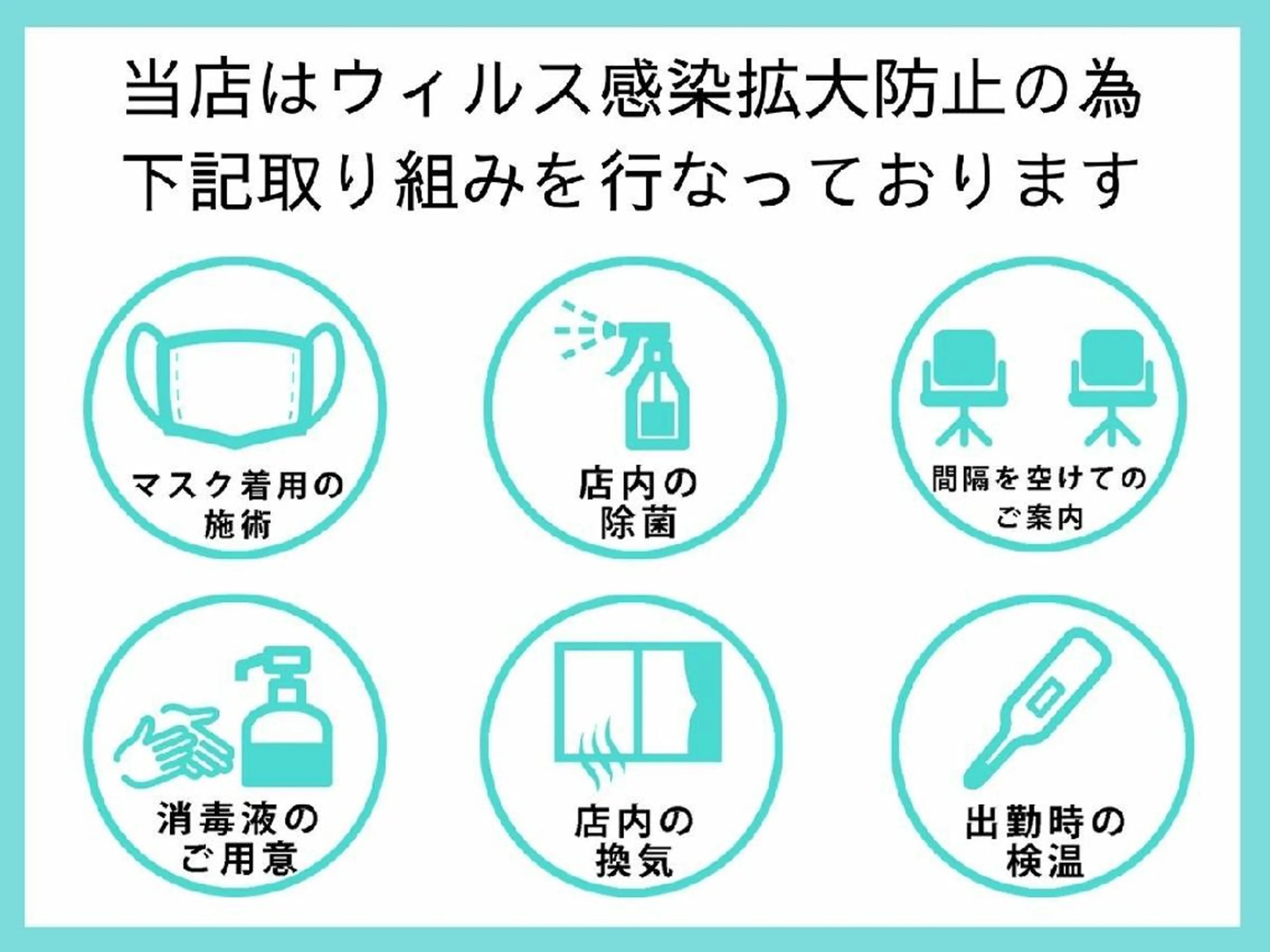 当店はウィルス感染拡大防止の為
下記取り組みを行なっております

マスク着用の
施術

店内の
除菌

間隔を空けての
ご案内

消毒液の
ご用意

店内の
換気

出勤時の
検温