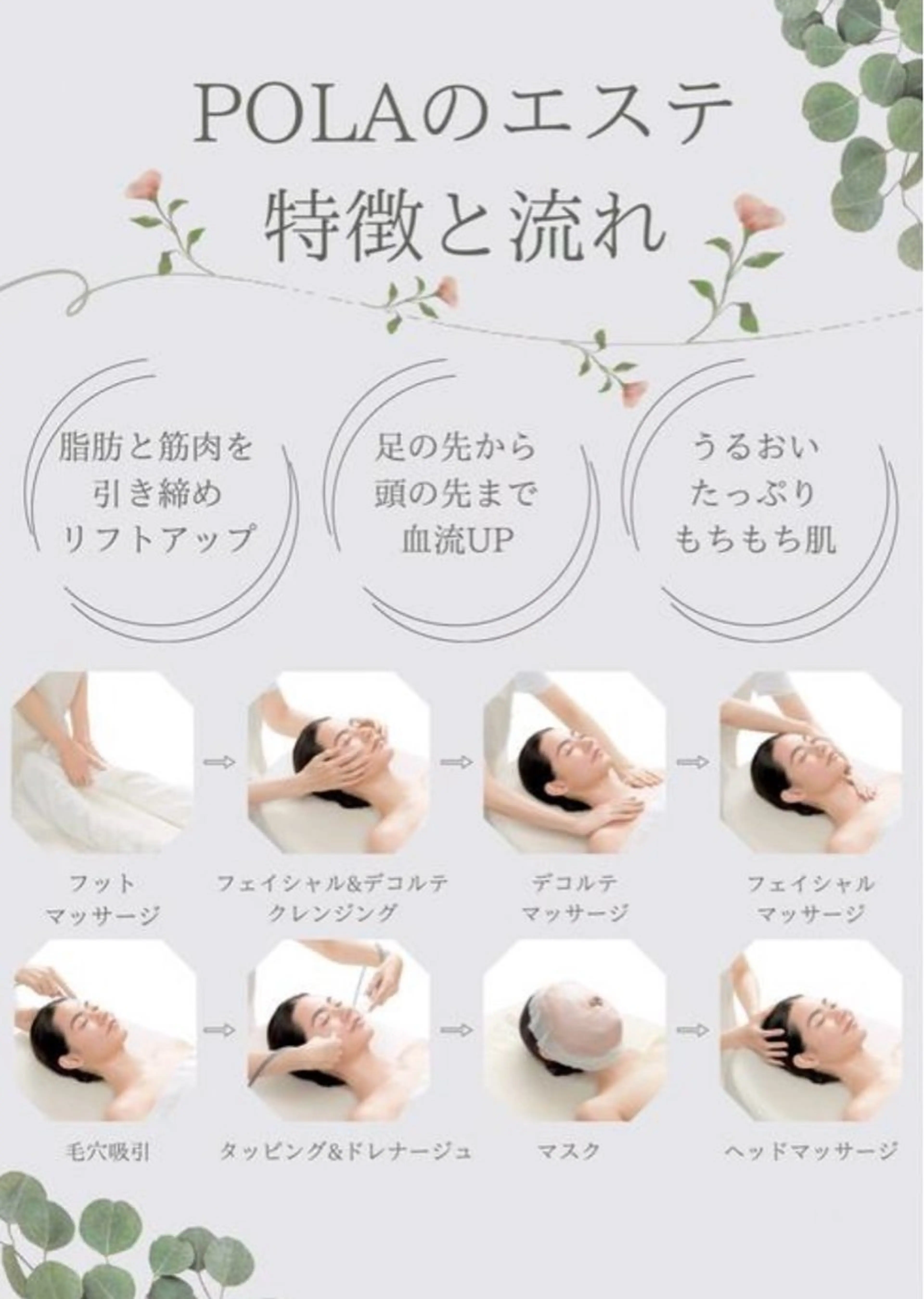 POLAのエステ
特徴と流れ

脂肪と筋肉を
引き締め
リフトアップ

足の先から
頭の先まで
血流UP

うるおい
たっぷり
もちもち肌

フット
マッサージ

フェイシャル&デコルテ
クレンジング

デコルテ
マッサージ

フェイシャル
マッサージ

毛穴吸引

タッピング&ドレナージュ

マスク

ヘッドマッサージ