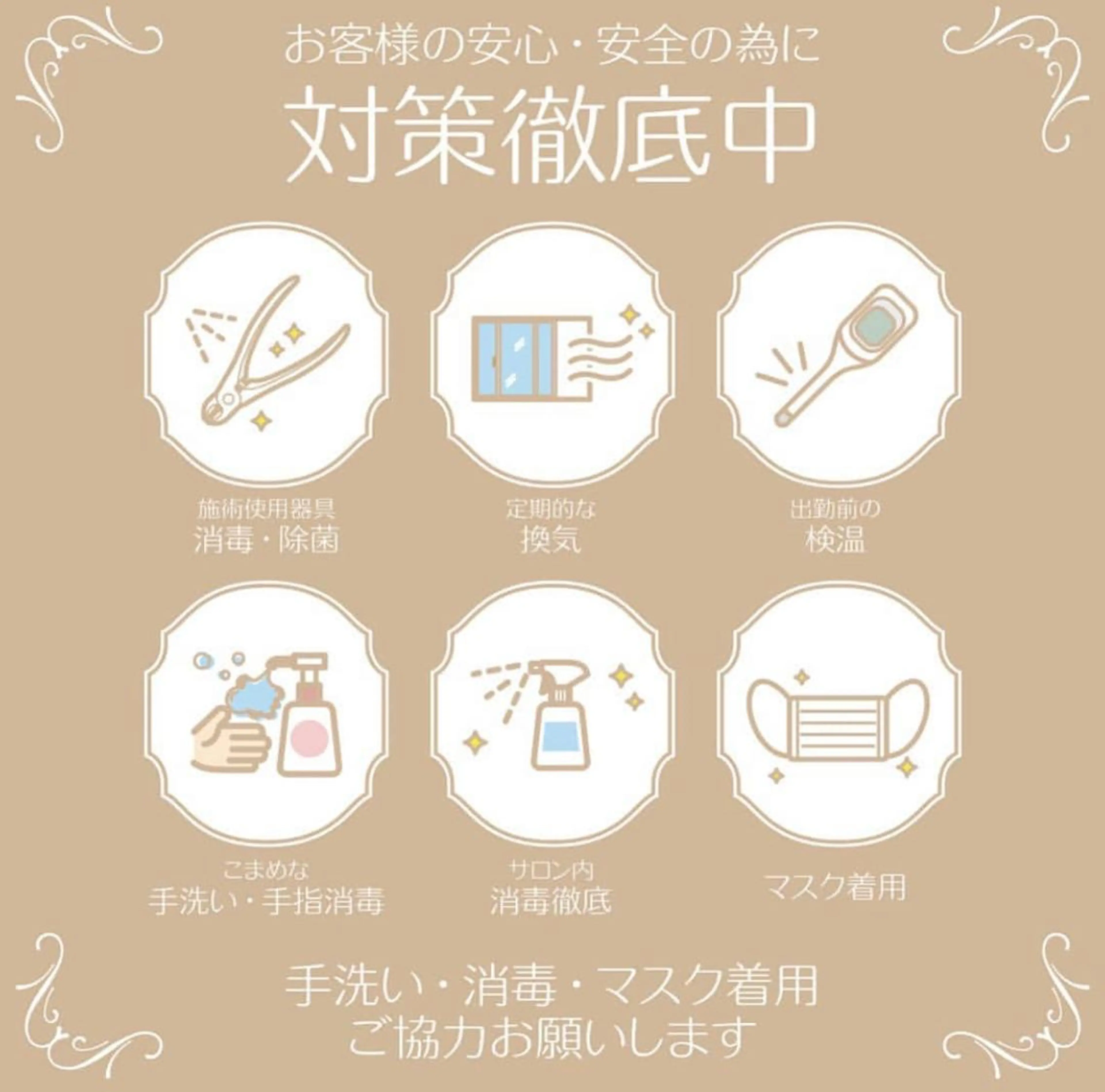 お客様の安心・安全の為に
対策徹底中

施術使用器具
消毒・除菌

定期的な
換気

出勤前の
検温

こまめな
手洗い・手指消毒

サロン内
消毒徹底

マスク着用

手洗い・消毒・マスク着用
ご協力お願いします