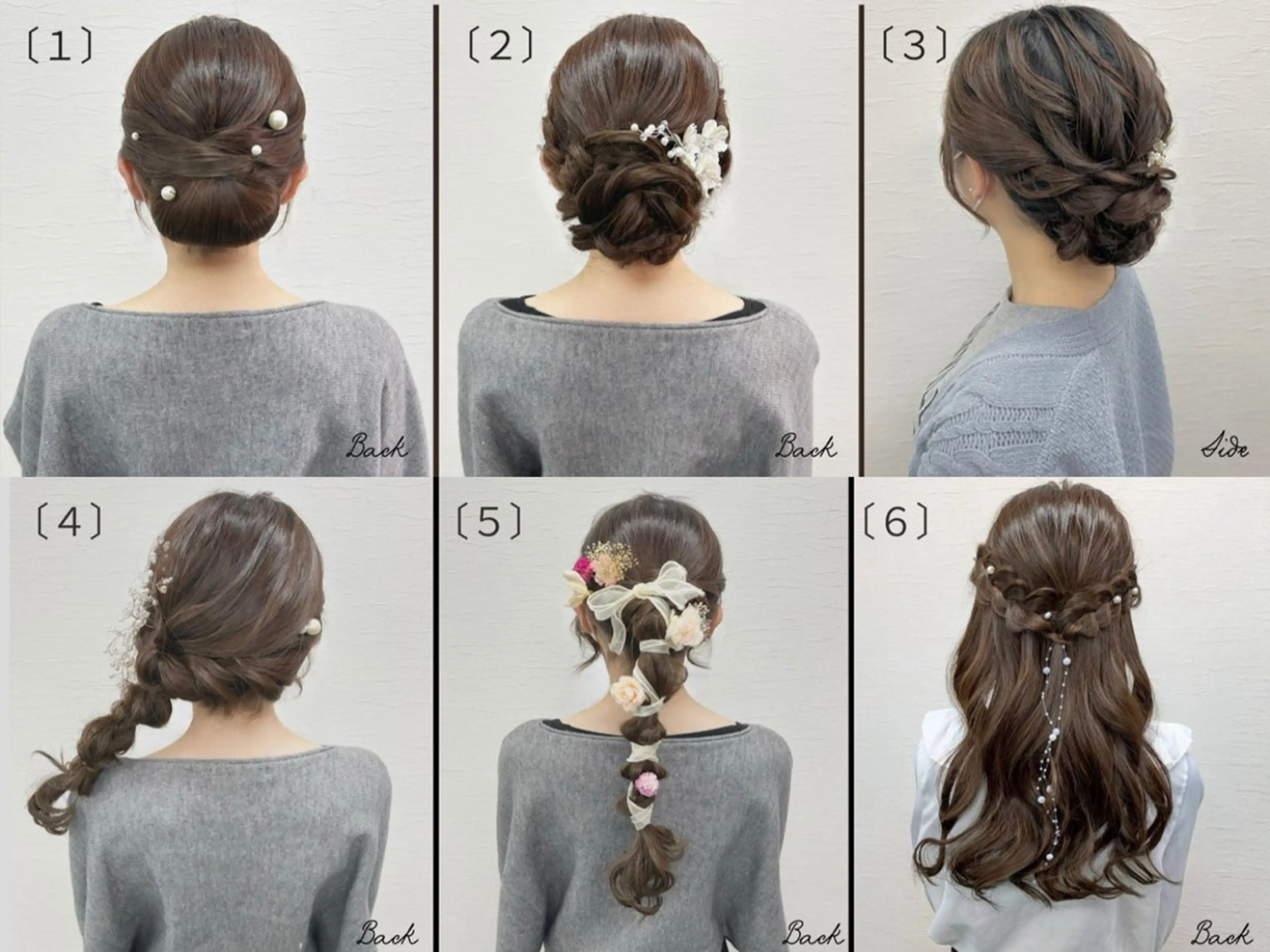 〔1〕

Back

〔2〕

Back

〔3〕

Side

〔4〕

Back

〔5〕

Back

〔6〕

Back