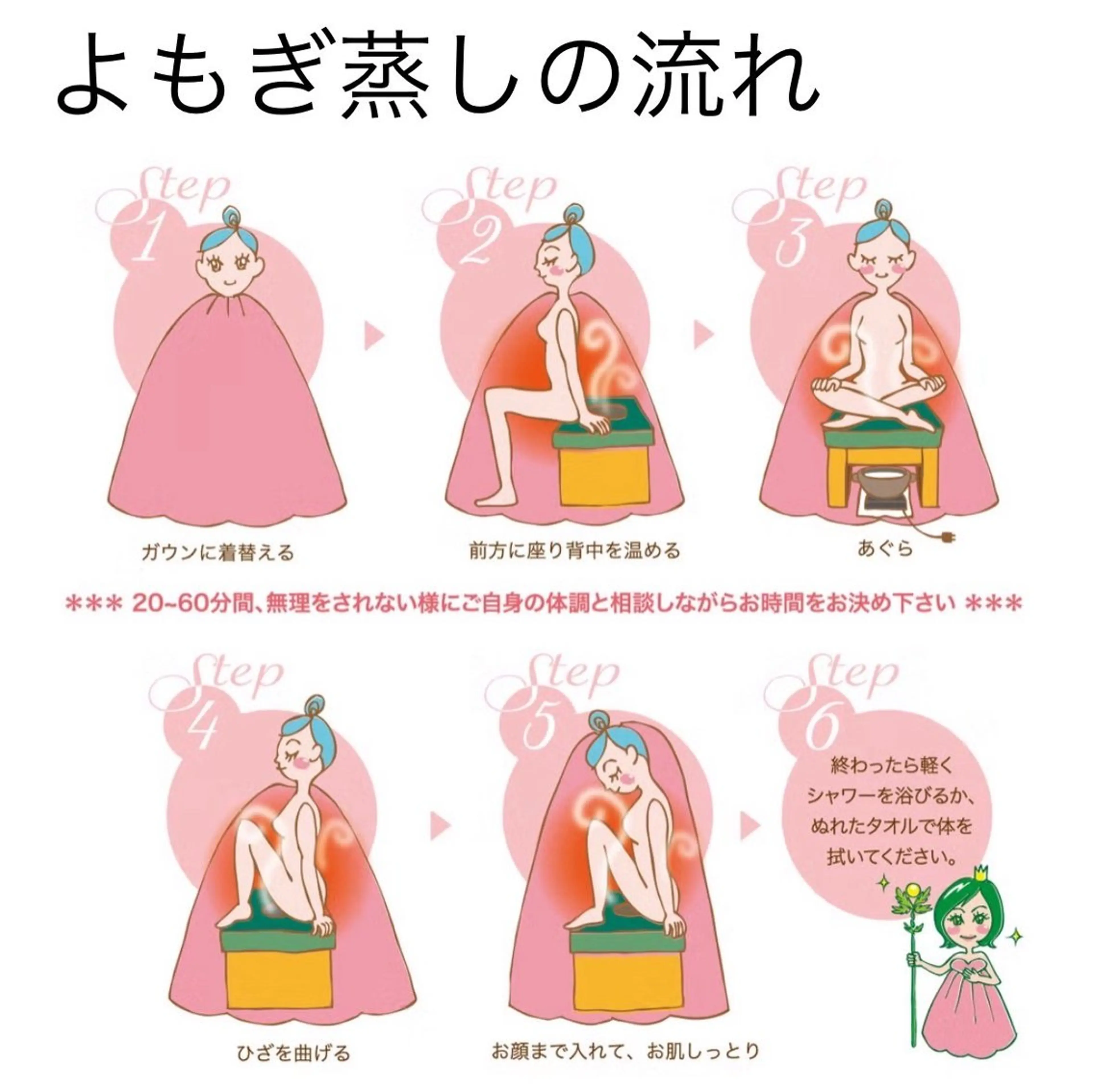 よもぎ蒸しの流れ

Step 1

ガウンに着替える

Step 2

前方に座り背中を温める

Step 3

あぐら

＊＊＊ 20~60分間、無理をされない様にご自身の体調と相談しながらお時間をお決め下さい ＊＊＊

Step 4

ひざを曲げる

Step 5

お顔まで入れて、お肌しっとり

Step 6

終わったら軽くシャワーを浴びるか、ぬれたタオルで体を拭いてください。