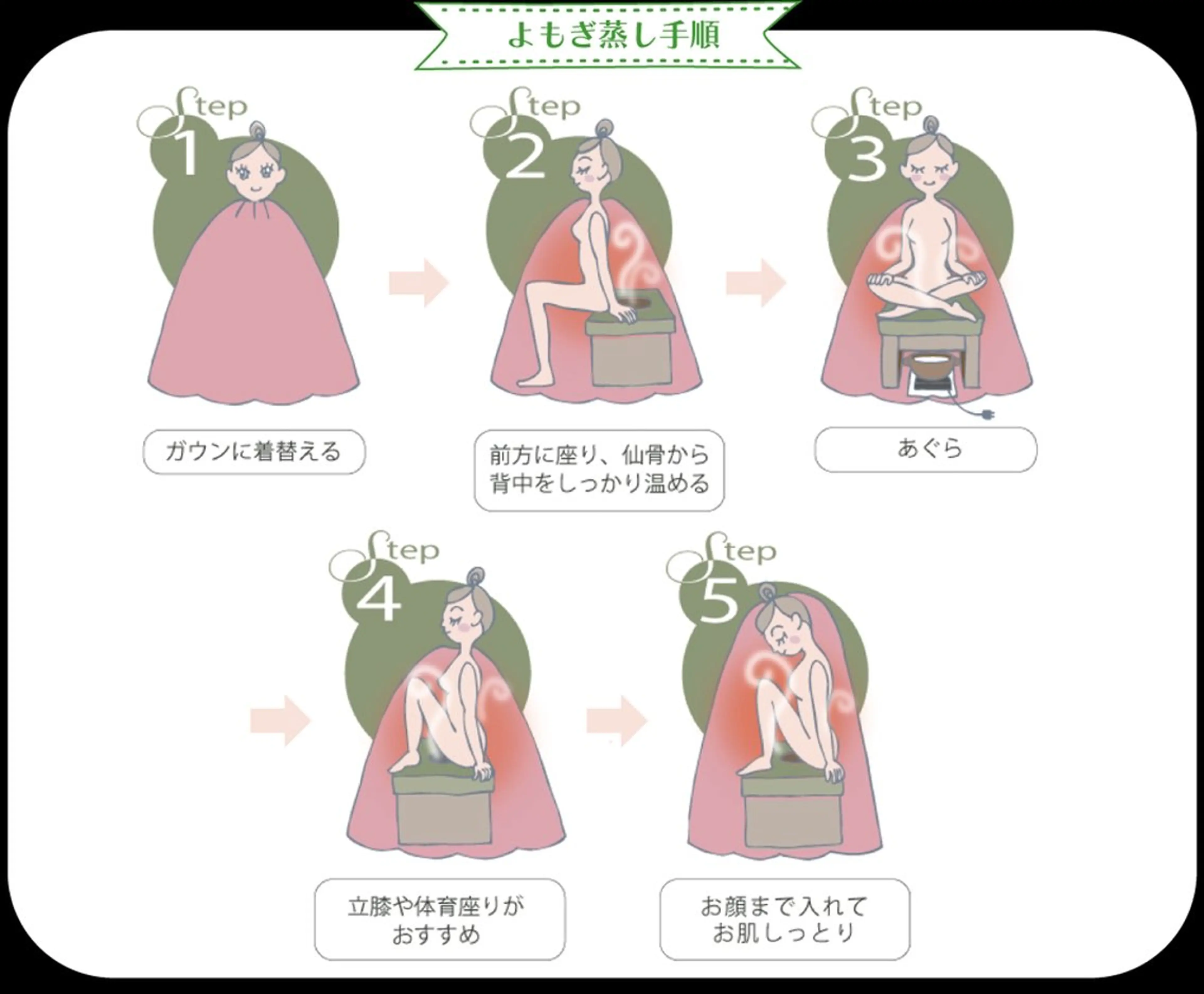 よもぎ蒸し手順

Step 1

ガウンに着替える

Step 2

前方に座り、仙骨から背中をしっかり温める

Step 3

あぐら

Step 4

立膝や体育座りがおすすめ

Step 5

お顔まで入れてお肌しっとり