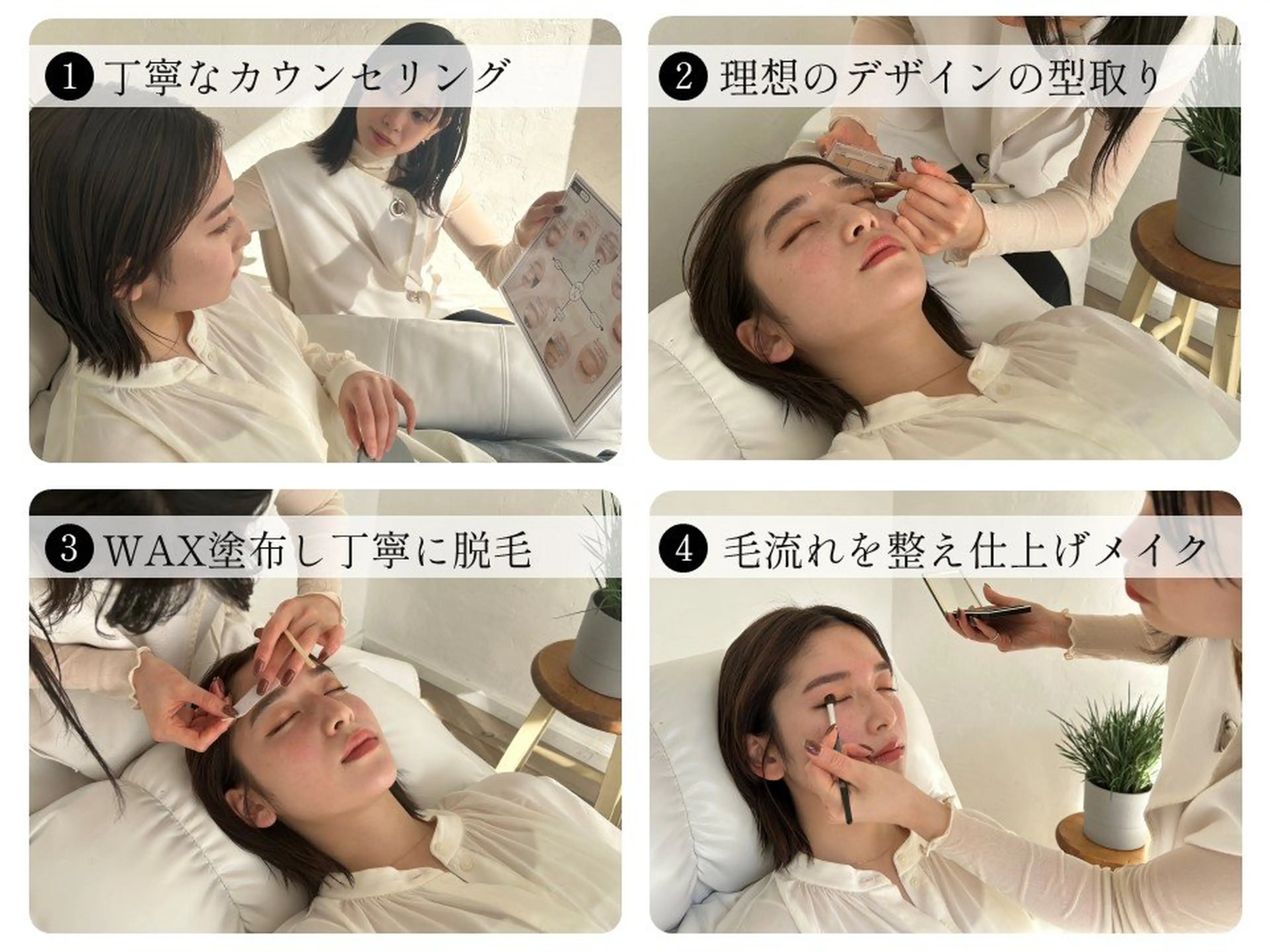 ❶ 丁寧なカウンセリング

❷ 理想のデザインの型取り

❸ WAX塗布し丁寧に脱毛

❹ 毛流れを整え仕上げメイク