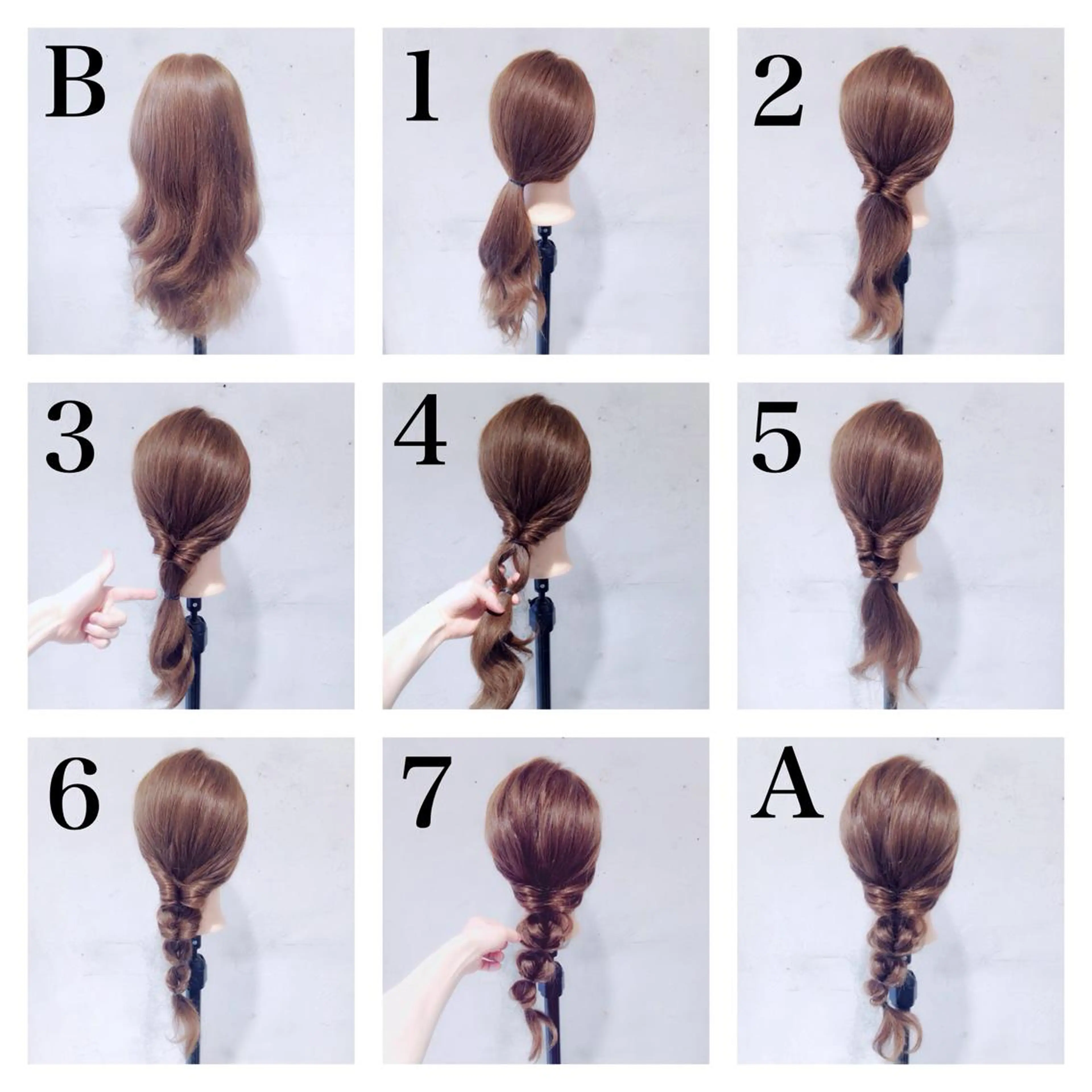 B

1

2

3

4

5

6

7

A