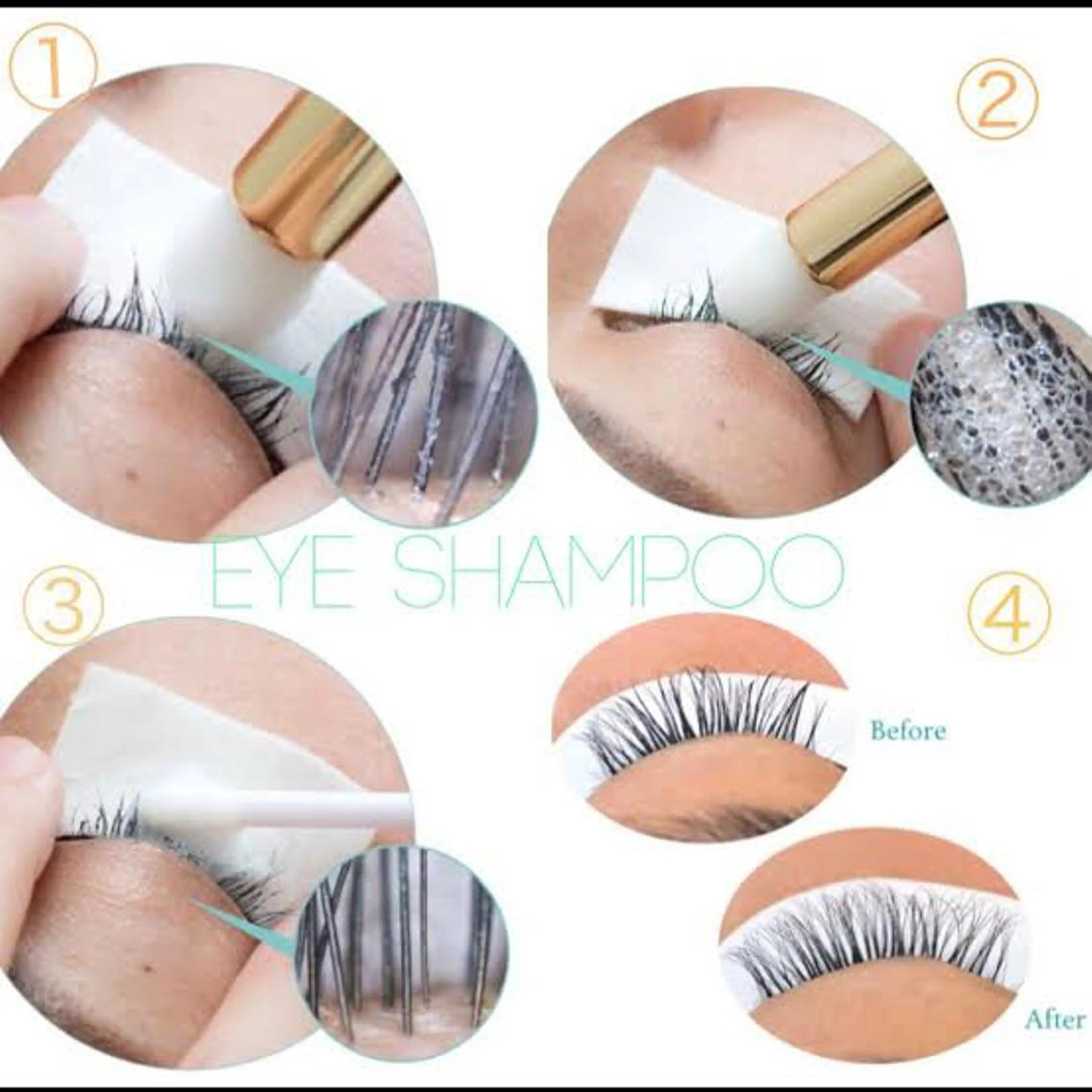 1

2

EYE SHAMPOO

3

4

Before

After