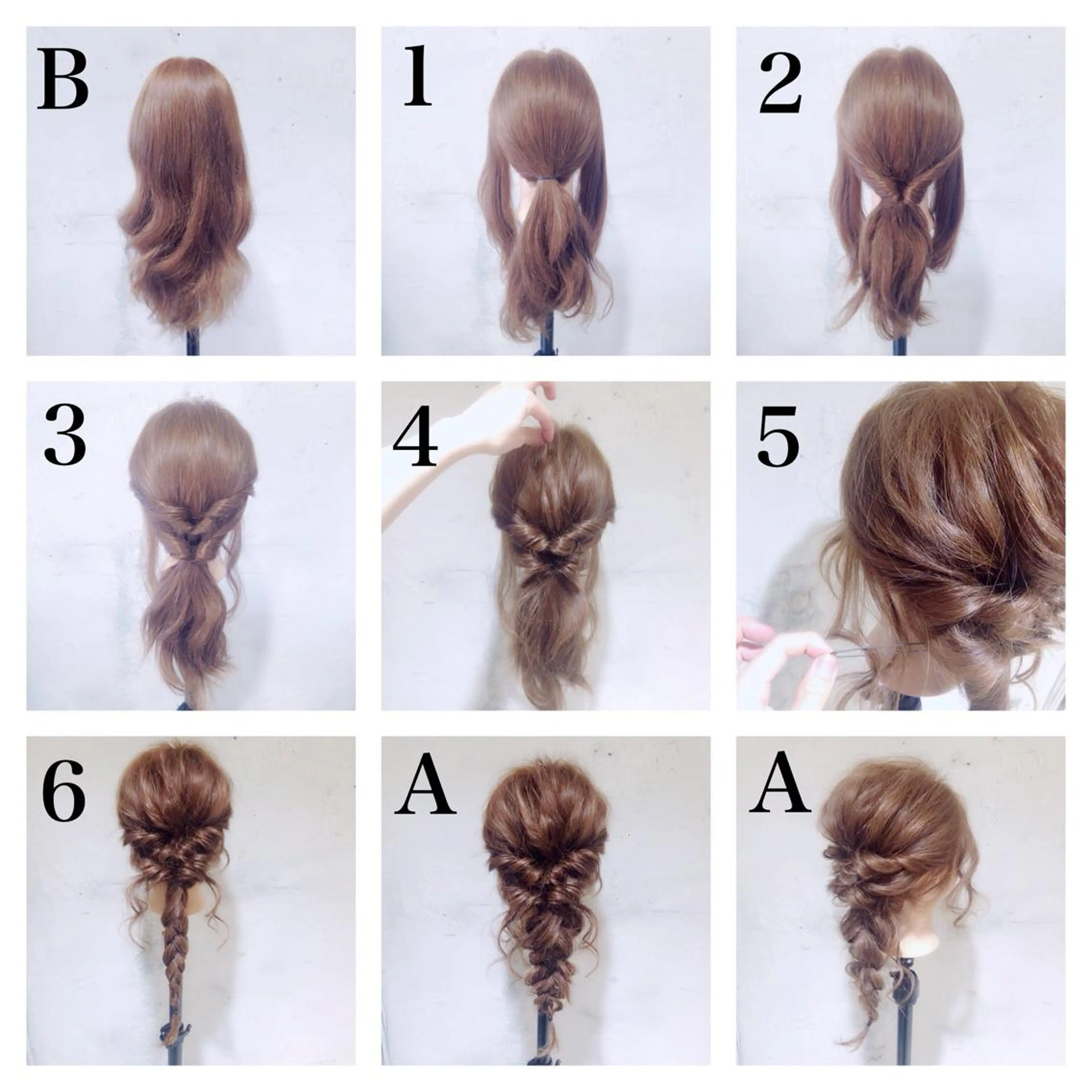 B

1

2

3

4

5

6

A

A