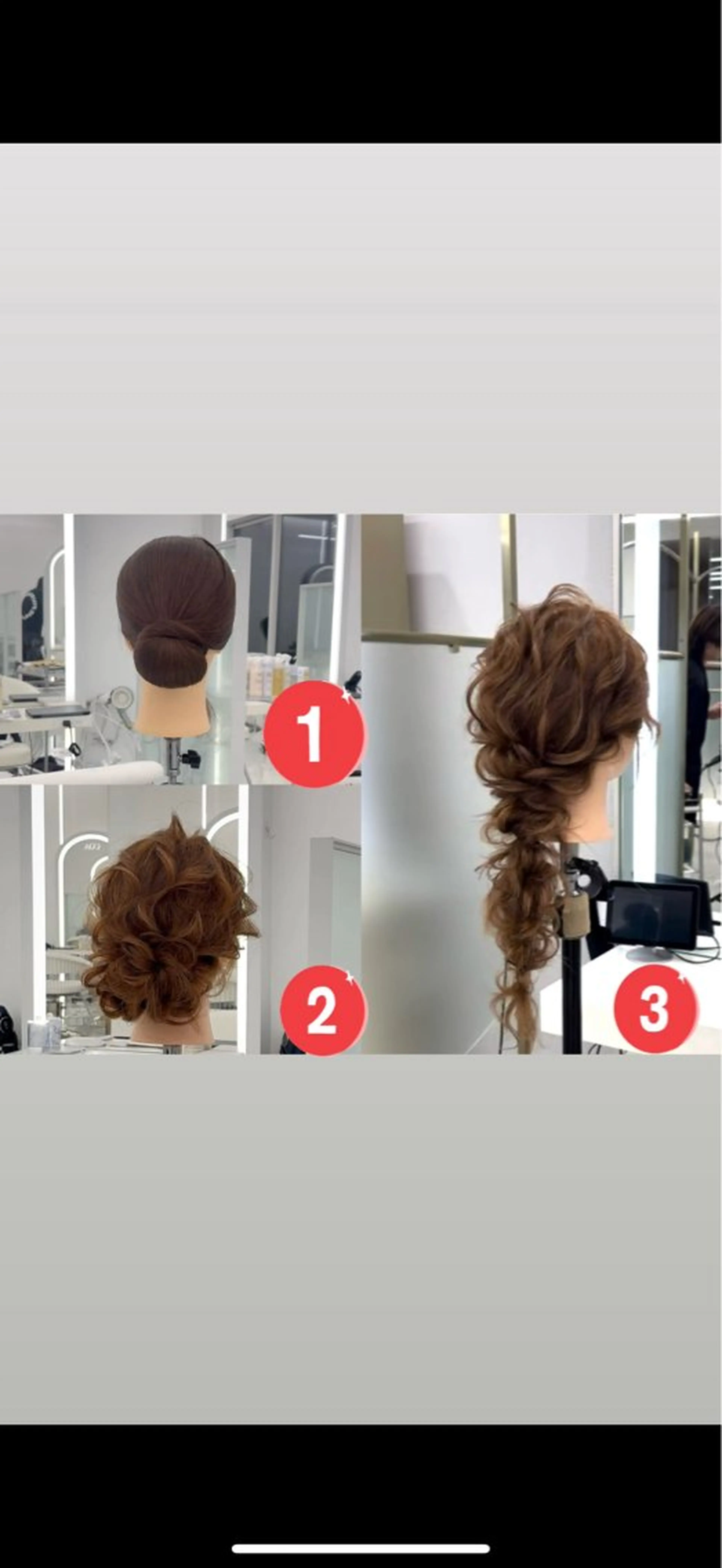 1

2

3