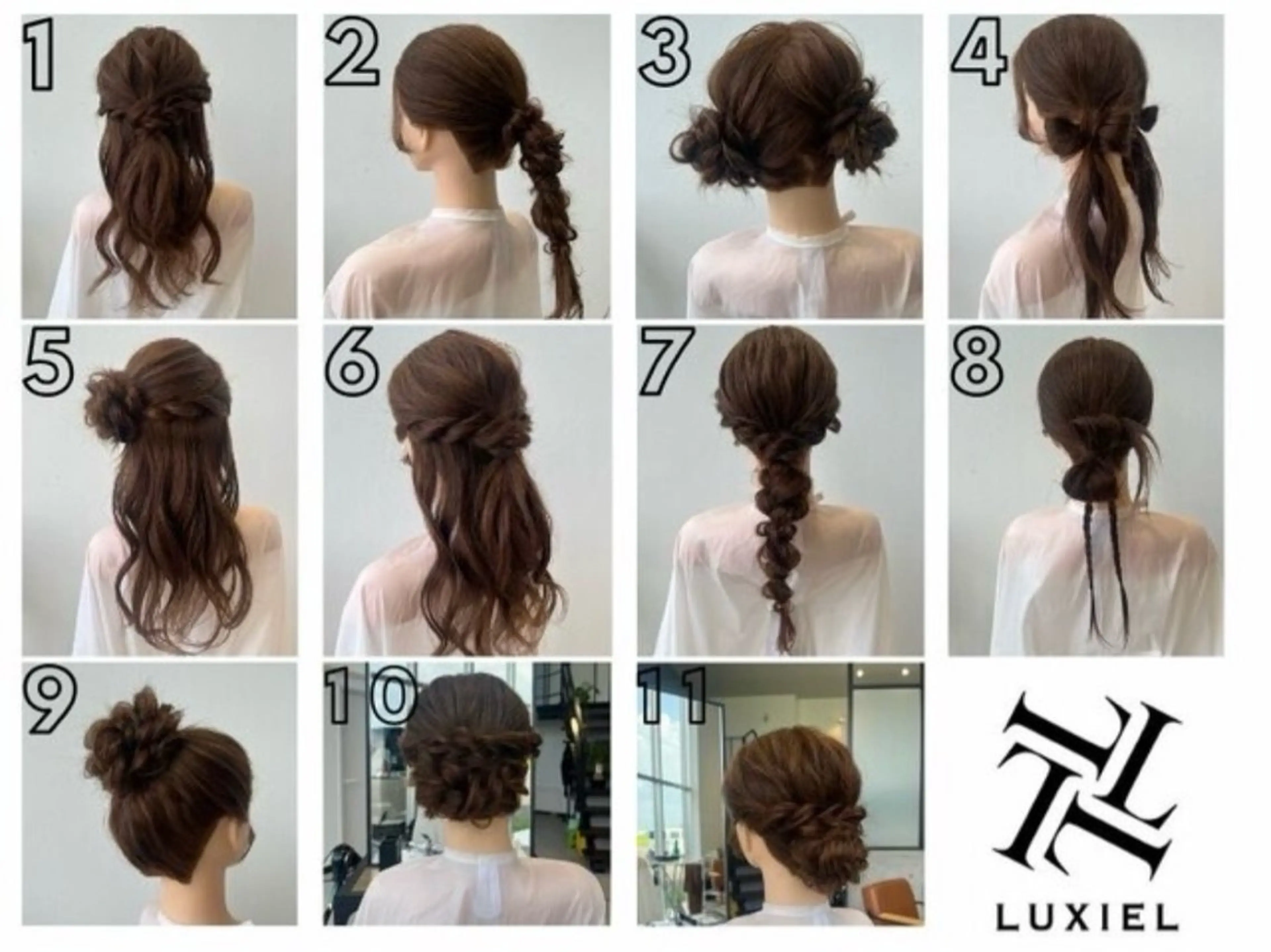 1

2

3

4

5

6

7

8

9

10

11

LUXIEL