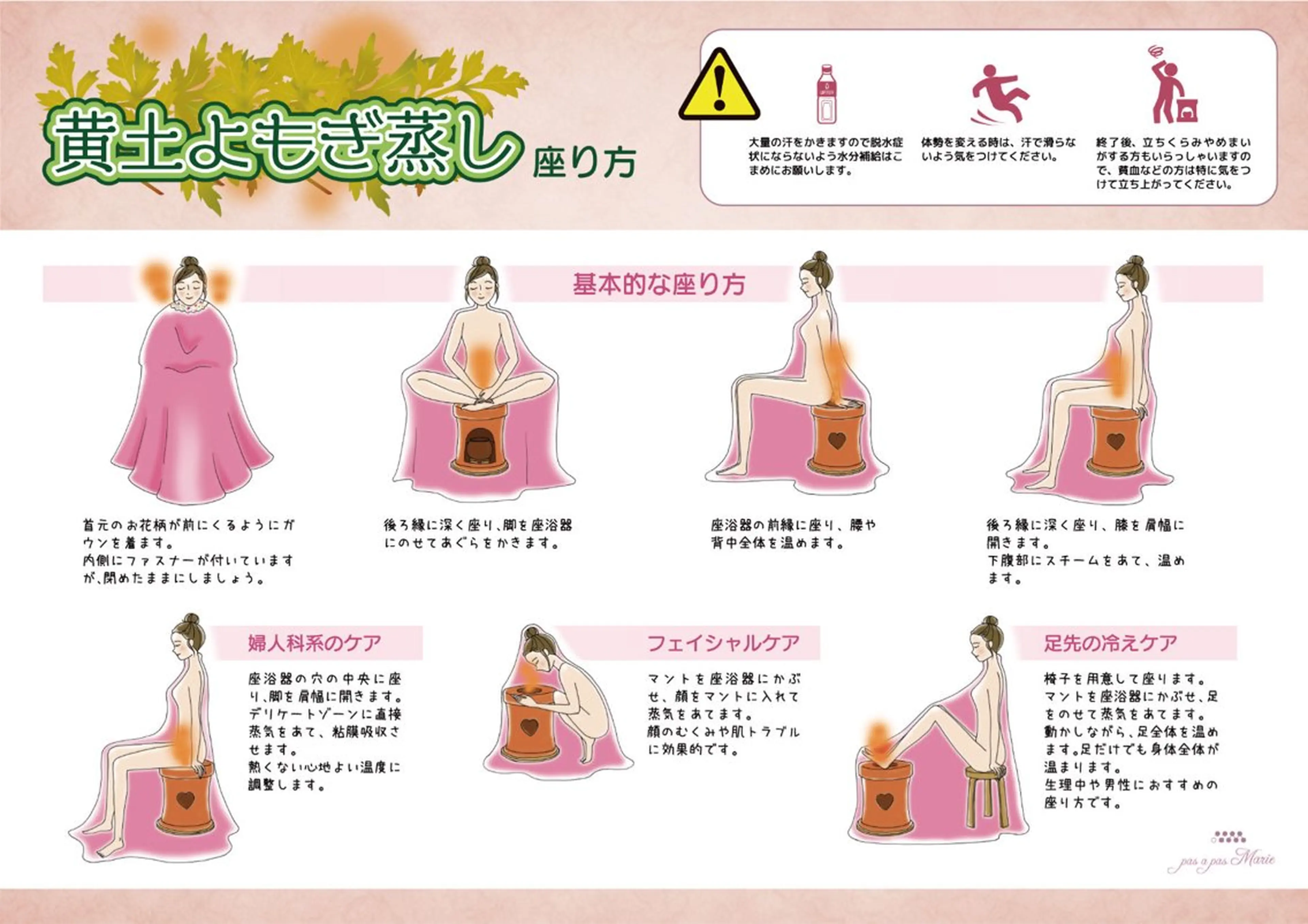 黄土よもぎ蒸し 座り方

大量の汗をかきますので脱水症状にならないよう水分補給はこまめにお願いします。

体勢を変える時は、汗で滑らないよう気をつけてください。

終了後、立ちくらみやめまいがする方もいらっしゃいますので、貧血などの方は特に気をつけて立ち上がってください。

基本的な座り方

首元のお花柄が前にくるようにガウンを着ます。
内側にファスナーが付いていますが、閉めたままにしましょう。

後ろ縁に深く座り、脚を座浴器にのせてあぐらをかきます。

座浴器の前縁に座り、腰や背中全体を温めます。

後ろ縁に深く座り、膝を肩幅に開きます。
下腹部にスチームをあて、温めます。

婦人科系のケア

座浴器の穴の中央に座り、脚を肩幅に開きます。
デリケートゾーンに直接蒸気をあて、粘膜吸収させます。
熱くない心地よい温度に調整します。

フェイシャルケア

マントを座浴器にかぶせ、顔をマントに入れて蒸気をあてます。
顔のむくみや肌トラブルに効果的です。

足先の冷えケア

椅子を用意して座ります。
マントを座浴器にかぶせ、足をのせて蒸気をあてます。
動かしながら、足全体を温めます。足だけでも身体全体が温まります。
生理中や男性におすすめの座り方です。

pas a pas Marie