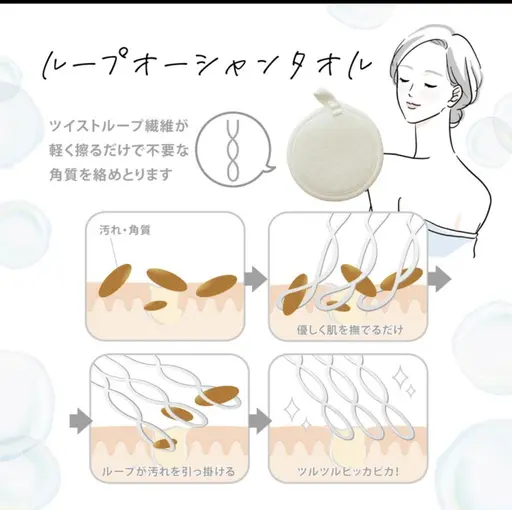 ループオーシャンタオル

ツイストループ繊維が軽く擦るだけで不要な角質を絡めとります

汚れ・角質

優しく肌を撫でるだけ

ループが汚れを引っ掛ける

ツルツルピッカピカ!