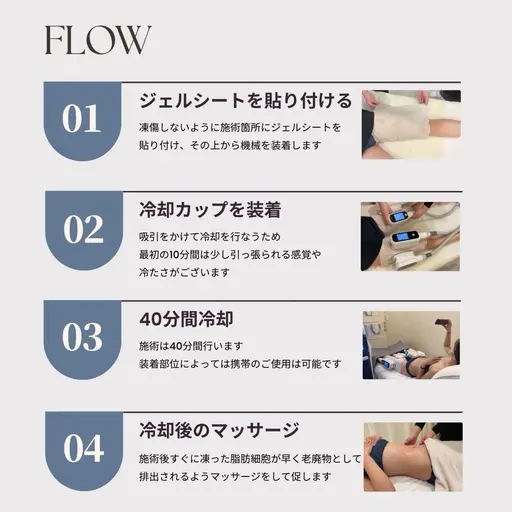 FLOW

01

ジェルシートを貼り付ける

凍傷しないように施術箇所にジェルシートを貼り付け、その上から機械を装着します

02

冷却カップを装着

吸引をかけて冷却を行なうため
最初の10分間は少し引っ張られる感覚や
冷たさがございます

03

40分間冷却

施術は40分間行います
装着部位によっては携帯のご使用は可能です

04

冷却後のマッサージ

施術後すぐに凍った脂肪細胞が早く老廃物として排出されるようマッサージをして促します