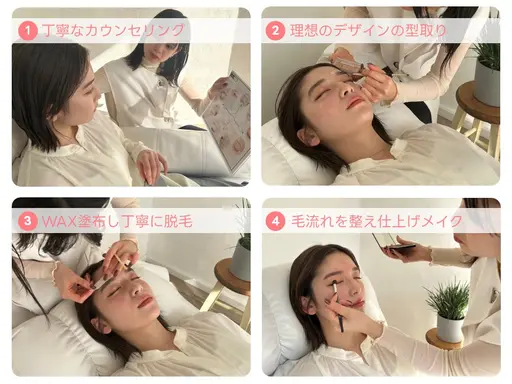 1 丁寧なカウンセリング

2 理想のデザインの型取り

3 WAX塗布し丁寧に脱毛

4 毛流れを整え仕上げメイク