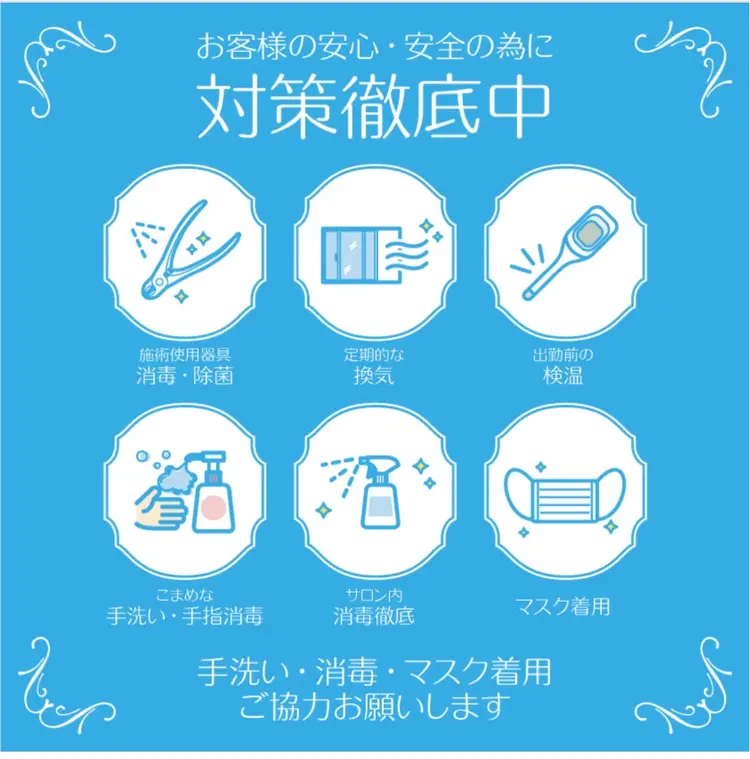 お客様の安心・安全の為に
対策徹底中

施術使用器具
消毒・除菌

定期的な
換気

出勤前の
検温

こまめな
手洗い・手指消毒

サロン内
消毒徹底

マスク着用

手洗い・消毒・マスク着用
ご協力お願いします