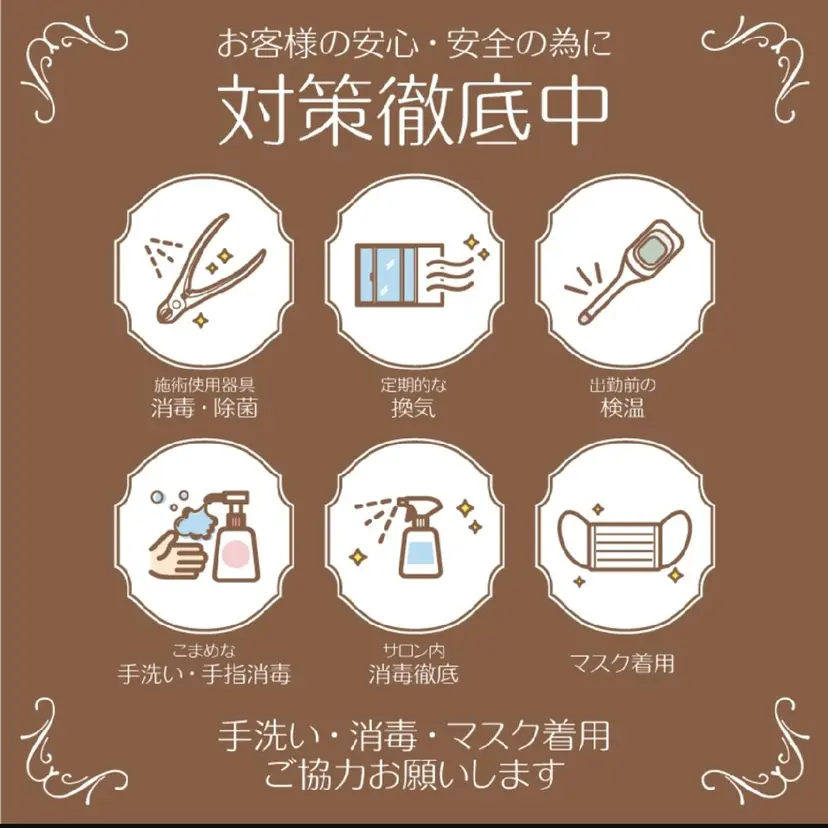 お客様の安心・安全の為に
対策徹底中

施術使用器具
消毒・除菌

定期的な
換気

出勤前の
検温

こまめな
手洗い・手指消毒

サロン内
消毒徹底

マスク着用

手洗い・消毒・マスク着用
ご協力お願いします