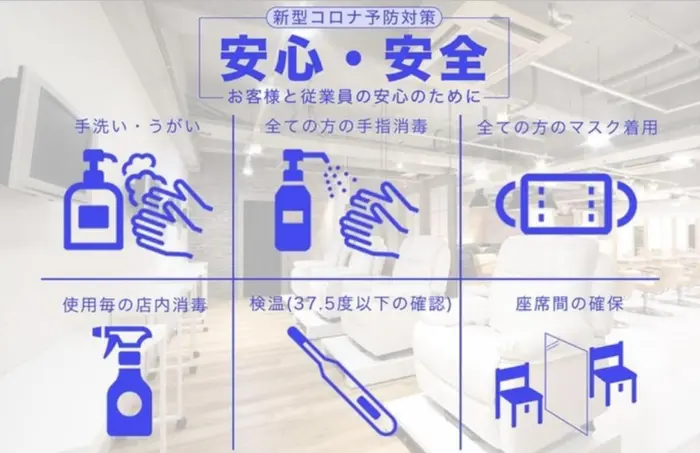 新型コロナ予防対策

安心・安全

お客様と従業員の安心のために

手洗い・うがい

全ての方の手指消毒

全ての方のマスク着用

使用毎の店内消毒

検温(37.5度以下の確認)

座席間の確保